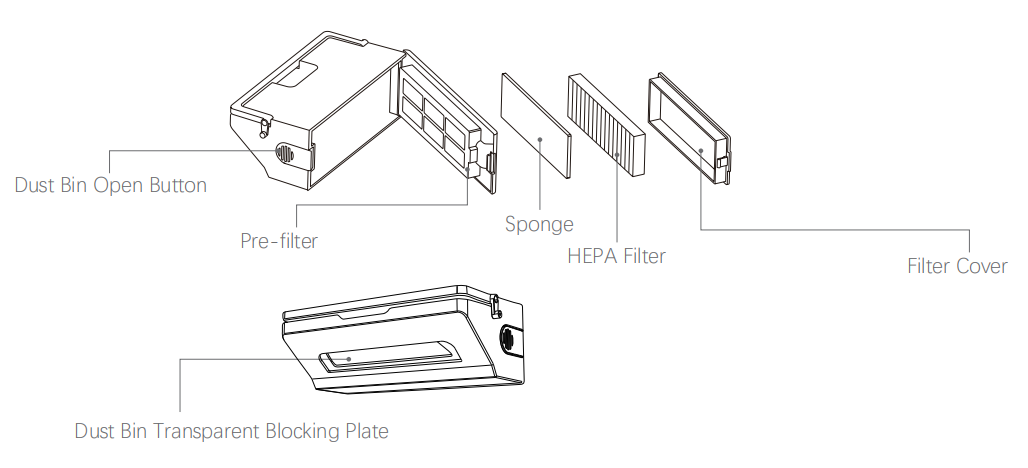 Dust Bin Open Button

Pre-filter

Sponge

HEPA Filter

Filter Cover

Dust Bin Transparent Blocking Plate