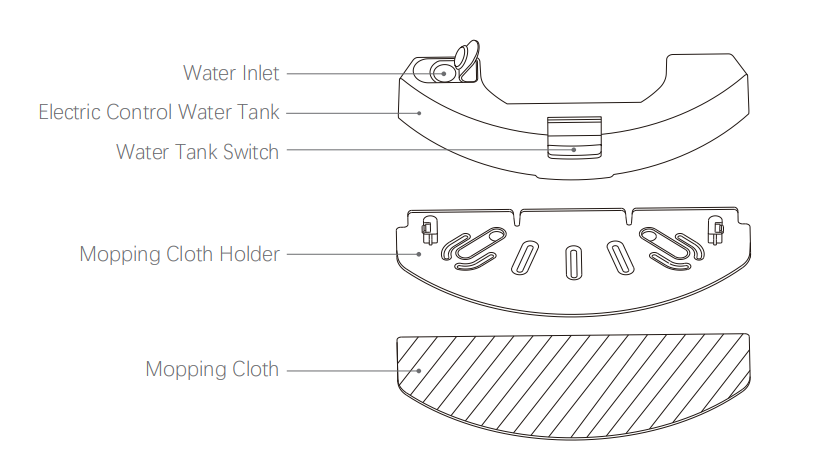 Water Inlet
Electric Control Water Tank
Water Tank Switch
Mopping Cloth Holder
Mopping Cloth