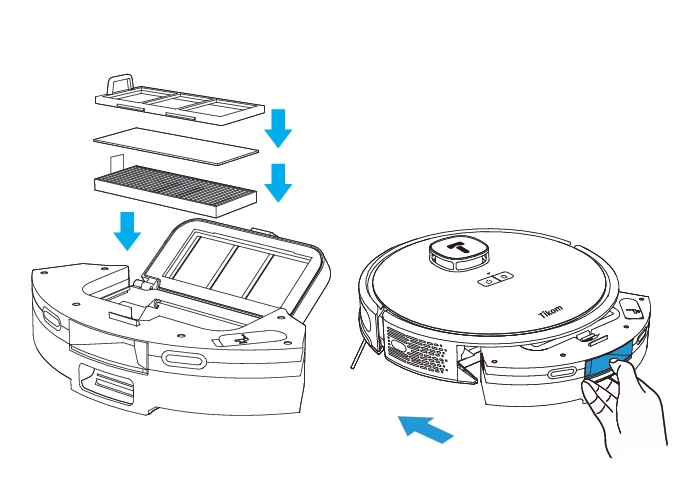 Tikom