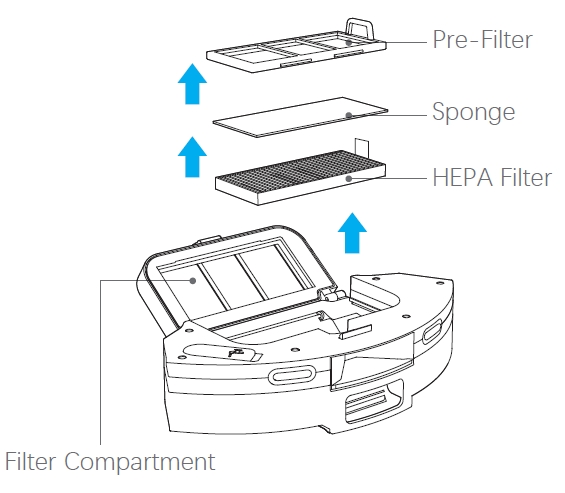 Pre-Filter
Sponge
HEPA Filter
Filter Compartment