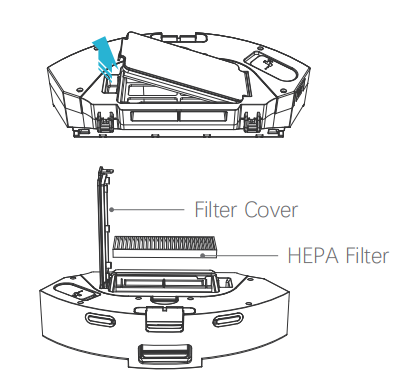 Filter Cover
HEPA Filter