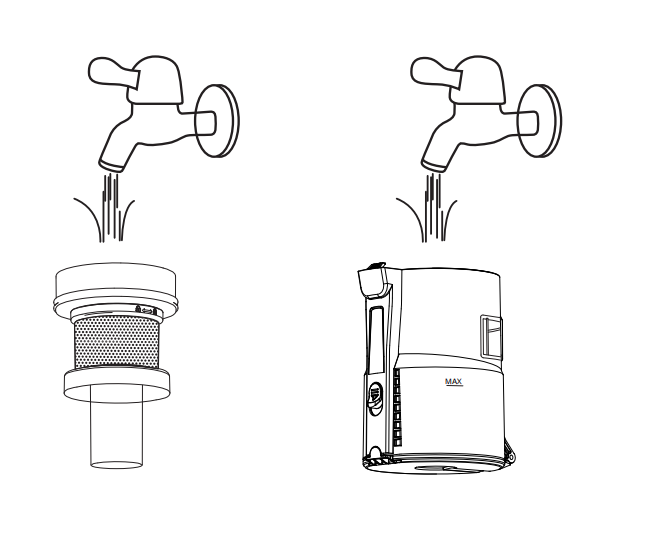 MAX