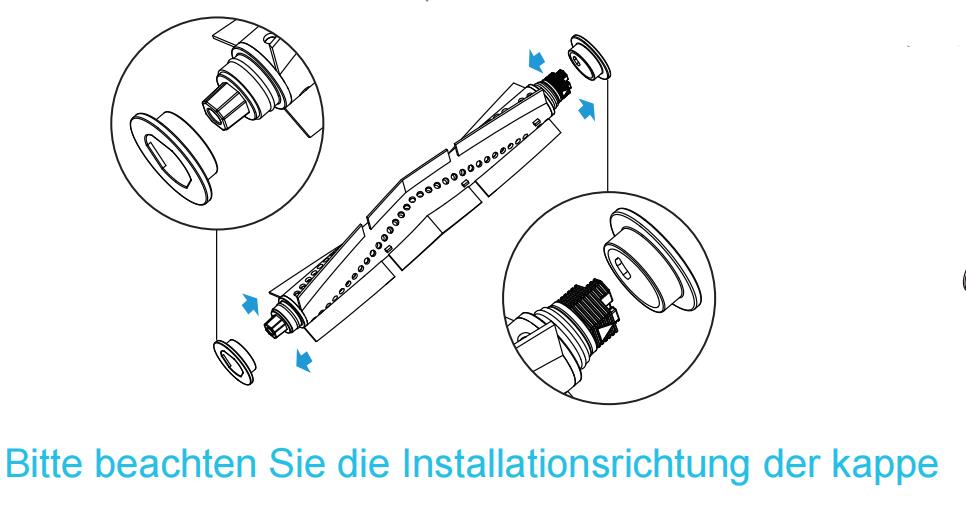 Bitte beachten Sie die Installationsrichtung der kappe