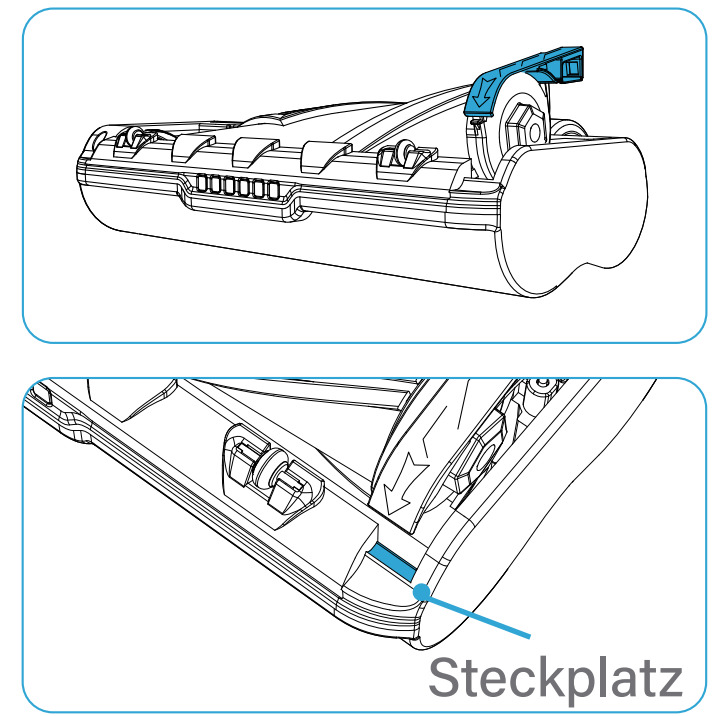 Steckplatz