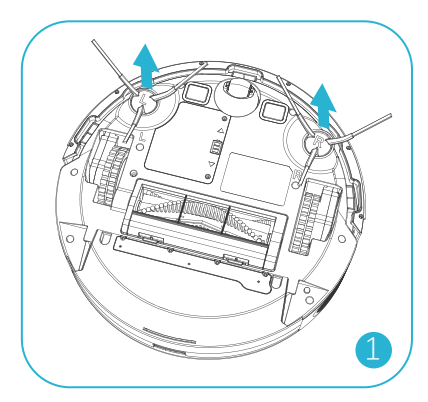 L
L
R
R
1