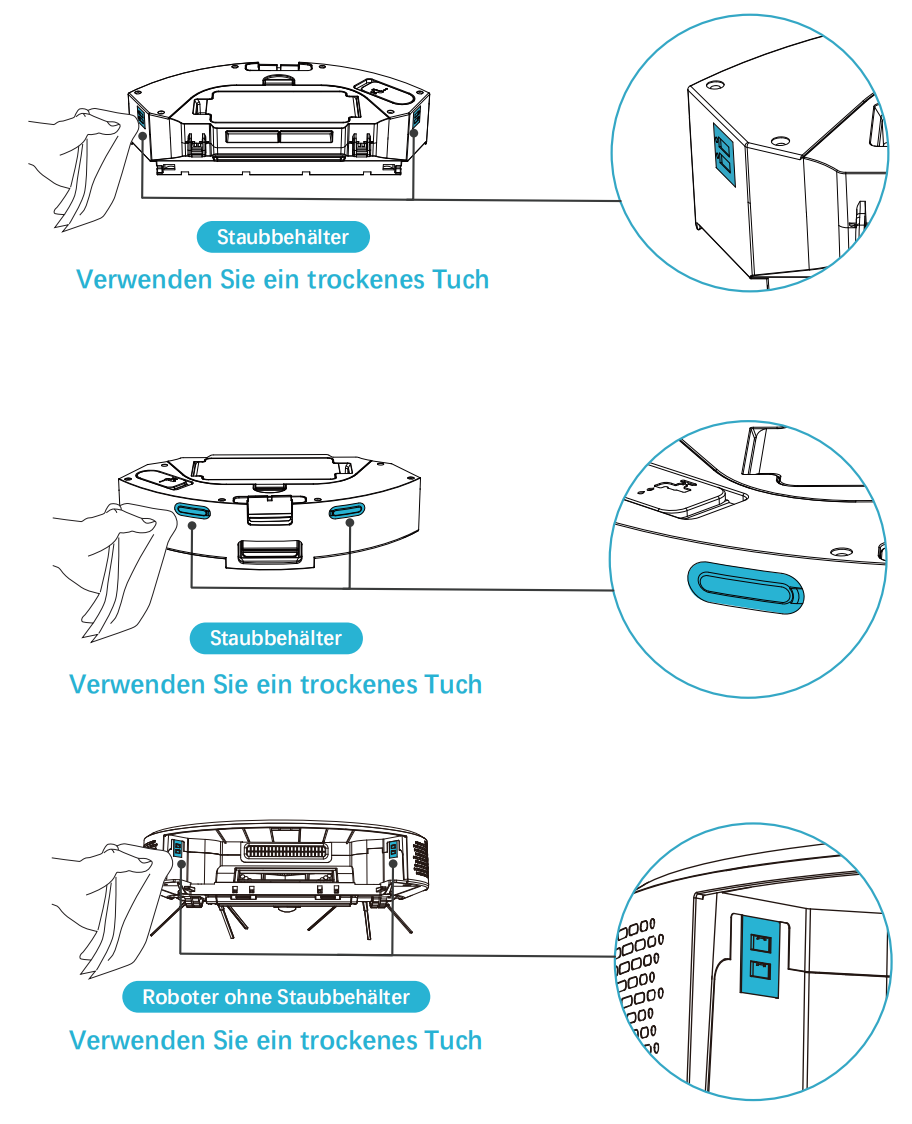 Staubbehälter

Verwenden Sie ein trockenes Tuch

Staubbehälter

Verwenden Sie ein trockenes Tuch

Roboter ohne Staubbehälter

Verwenden Sie ein trockenes Tuch